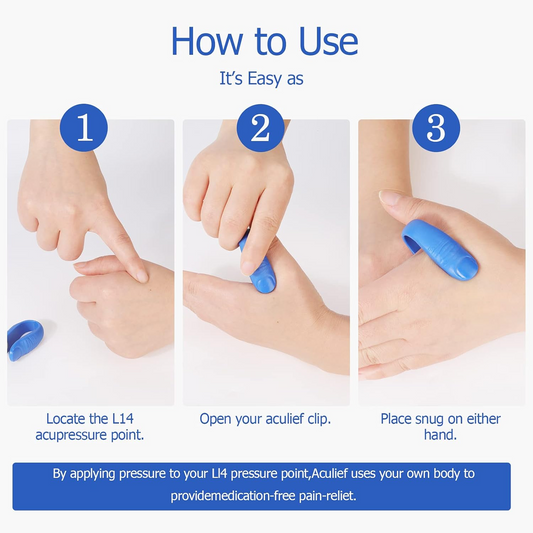 How to Use

It's Easy as

1

2

3

Locate the L14 acupressure point.

Open your aculief clip.

Place snug on either hand.

By applying pressure to your LI4 pressure point,Aculief uses your own body to providemedication-free pain-reliet.